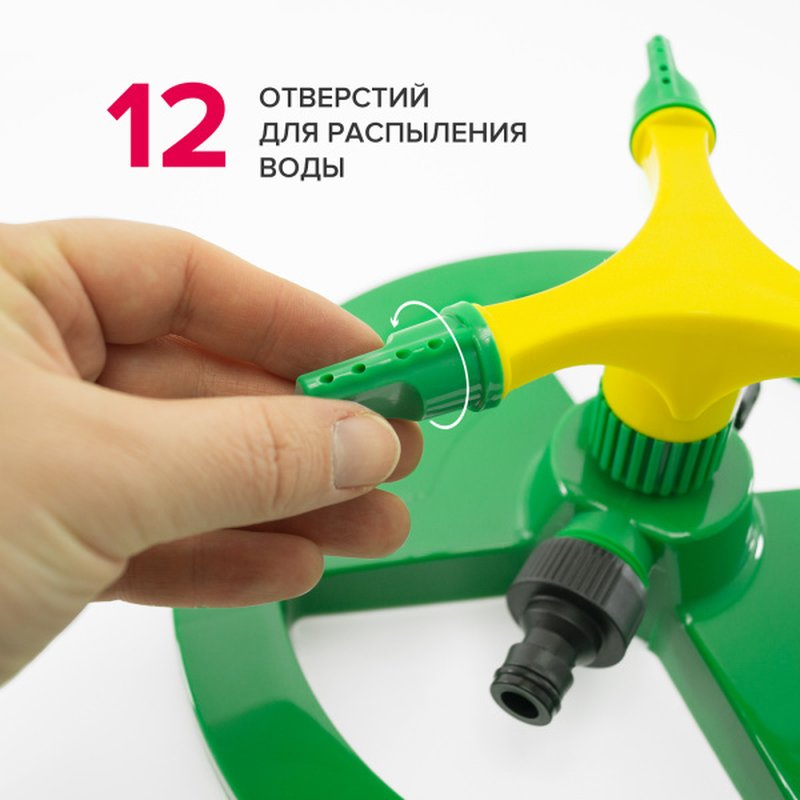 12 ОТВЕРСТИЙ ДЛЯ РАСПЫЛЕНИЯ ВОДЫ