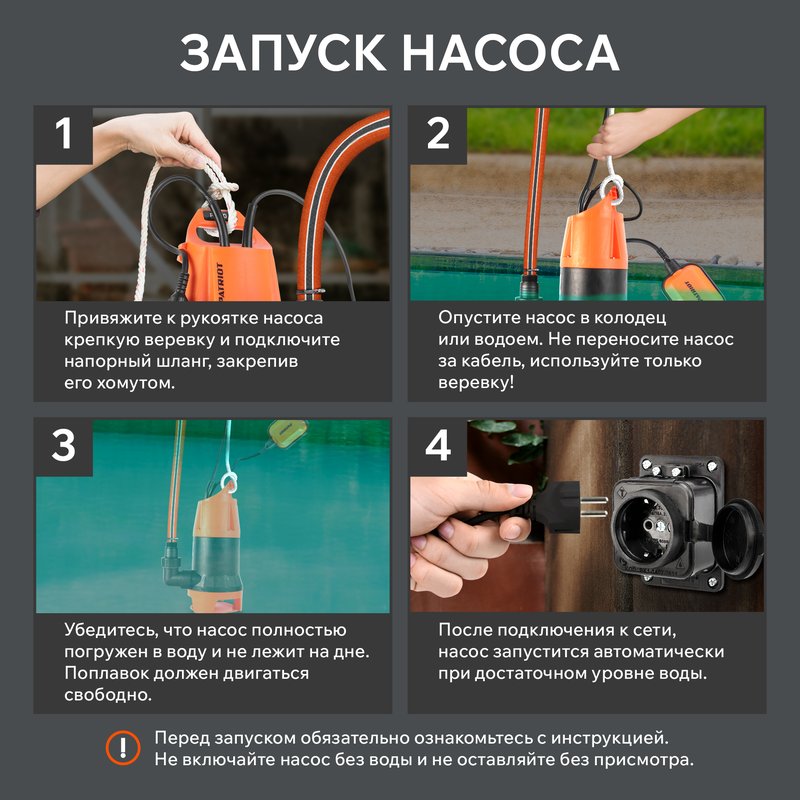 ЗАПУСК НАСОСА

1

PATRIOT

Привяжите к рукоятке насоса крепкую веревку и подключите напорный шланг, закрепив его хомутом.

2

PATRIOT

Опустите насос в колодец или водоем. Не переносите насос за кабель, используйте только веревку!

3

Убедитесь, что насос полностью погружен в воду и не лежит на дне. Поплавок должен двигаться свободно.

4

После подключения к сети, насос запустится автоматически при достаточном уровне воды.

!

Перед запуском обязательно ознакомьтесь с инструкцией. Не включайте насос без воды и не оставляйте без присмотра.