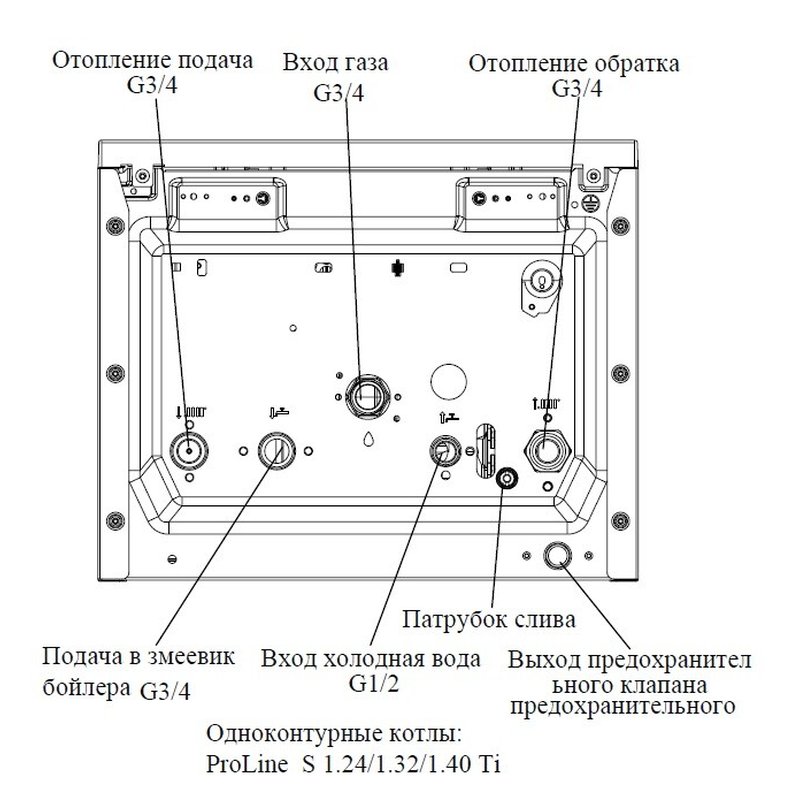 Отопление подача
G3/4

Вход газа
G3/4

Отопление обратка
G3/4

Патрубок слива

Подача в змеевик бойлера G3/4

Вход холодная вода
G1/2

Выход предохранител ьного клапана предохранительного

Одноконтурные котлы:
ProLine S 1.24/1.32/1.40 Ti