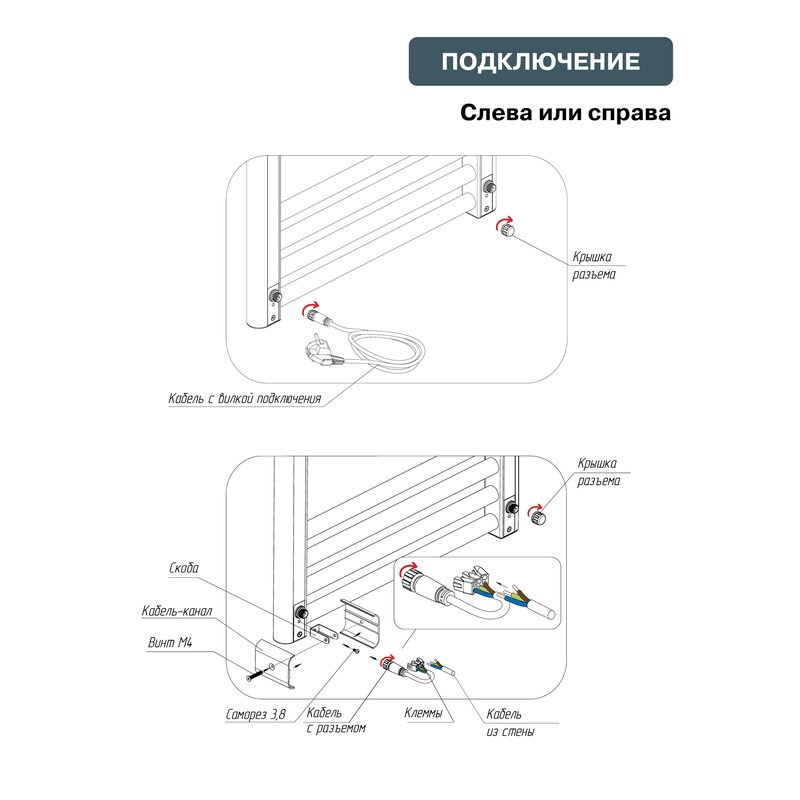 ПОДКЛЮЧЕНИЕ

Слева или справа

Крышка разъема

Кабель с вилкой подключения

Крышка разъема

Скоба

Кабель-канал

Винт М4

Саморез 3,8

Кабель с разъемом

Клеммы

Кабель из стены